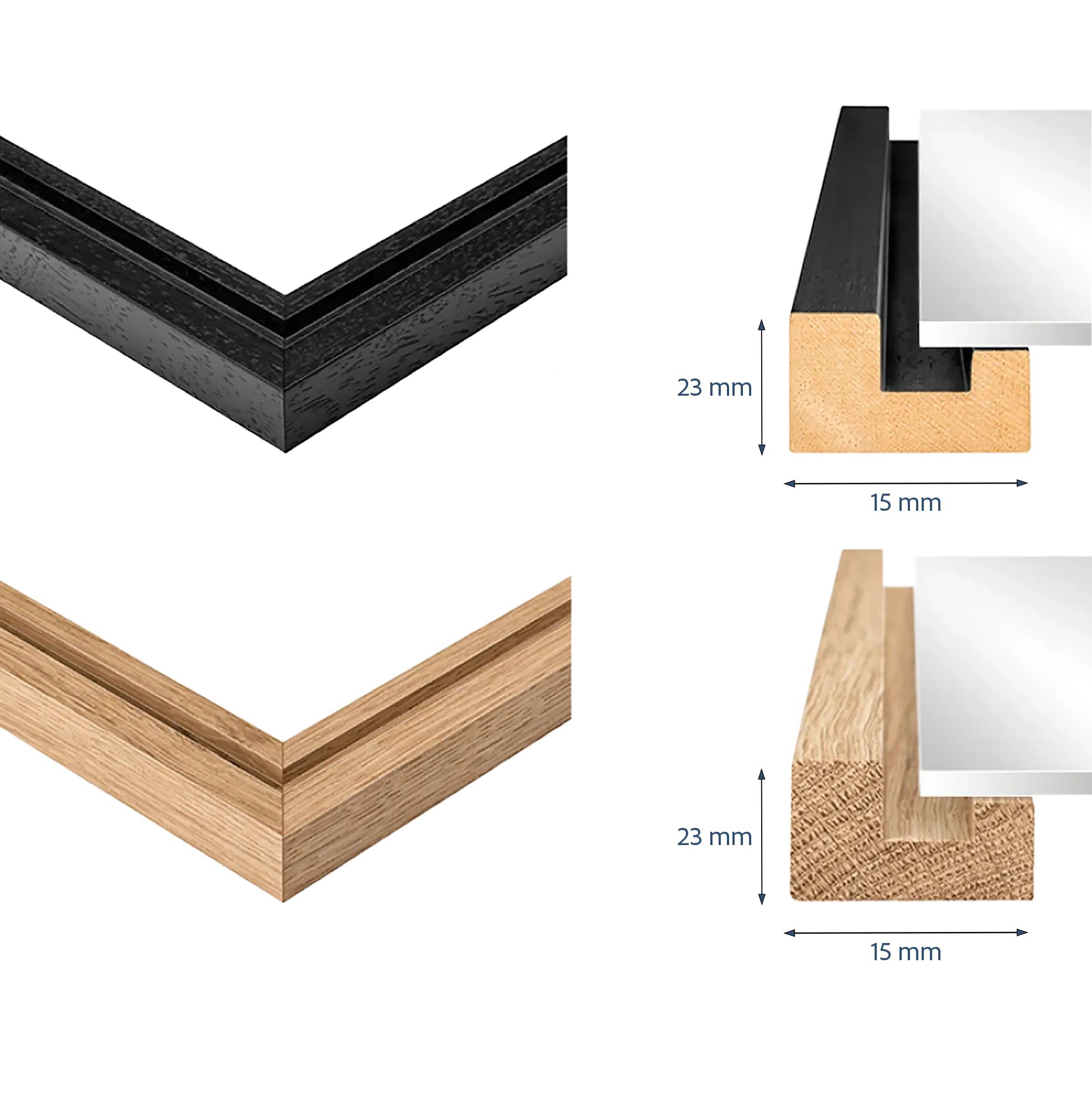 23 mm

15 mm

23 mm

15 mm